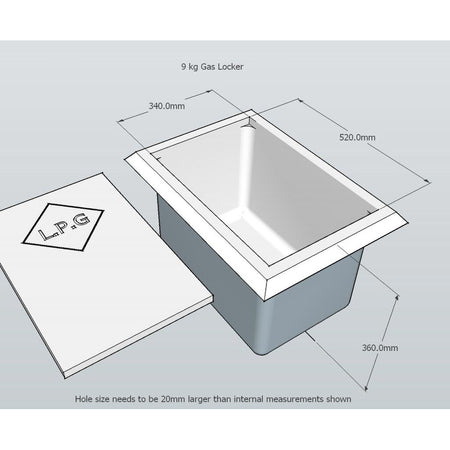 9 kg Gas Locker

340.0mm

520.0mm

L.P.G

360.0mm

Hole size needs to be 20mm larger than internal measurements shown